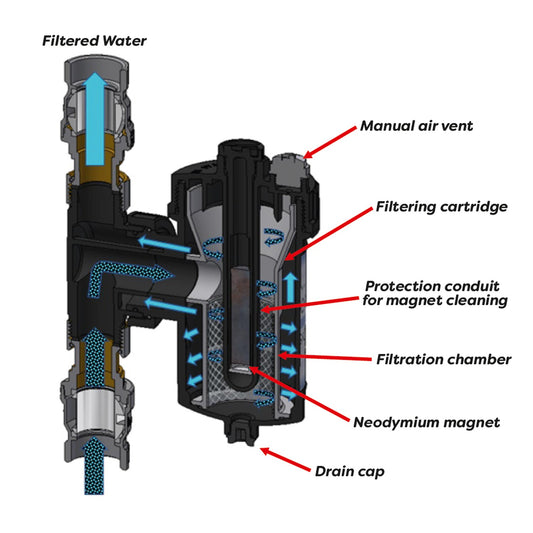 Filtered Water

Manual air vent

Filtering cartridge

Protection conduit for magnet cleaning

Filtration chamber

Neodymium magnet

Drain cap